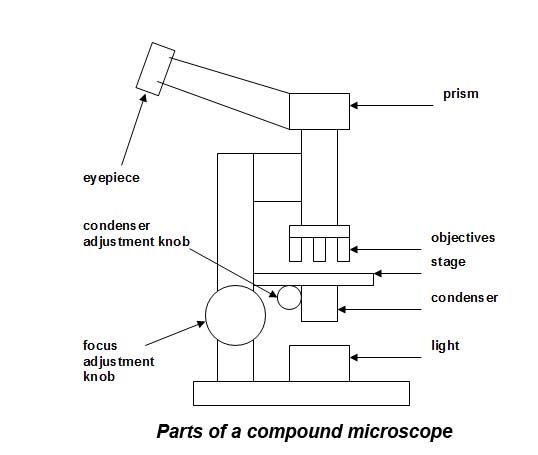 prism

eyepiece

condenser adjustment knob

objectives

stage

condenser

focus adjustment knob

light

Parts of a compound microscope